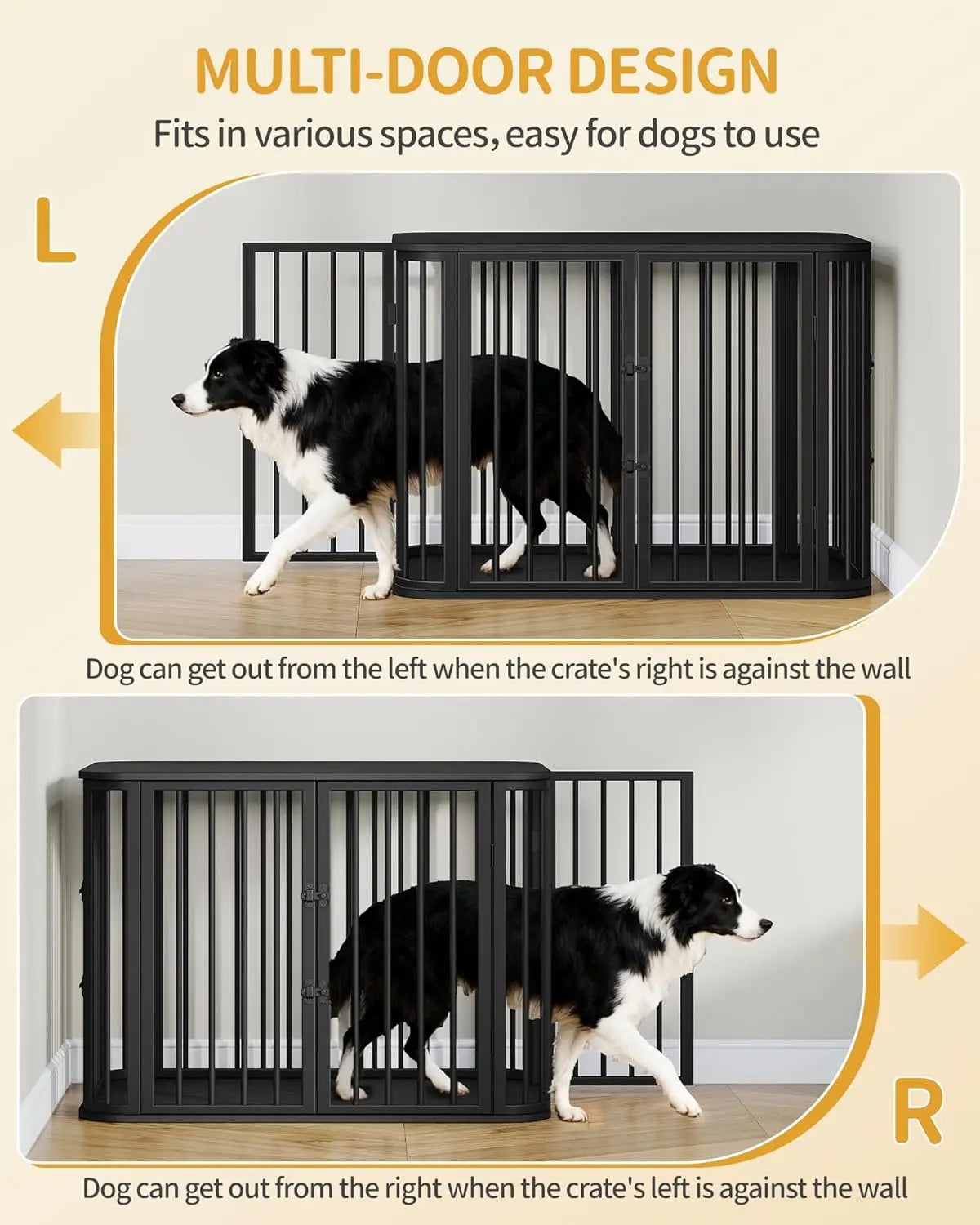 MULTI-DOOR DESIGN

Fits in various spaces, easy for dogs to use

L

Dog can get out from the left when the crate's right is against the wall

R

Dog can get out from the right when the crate's left is against the wall